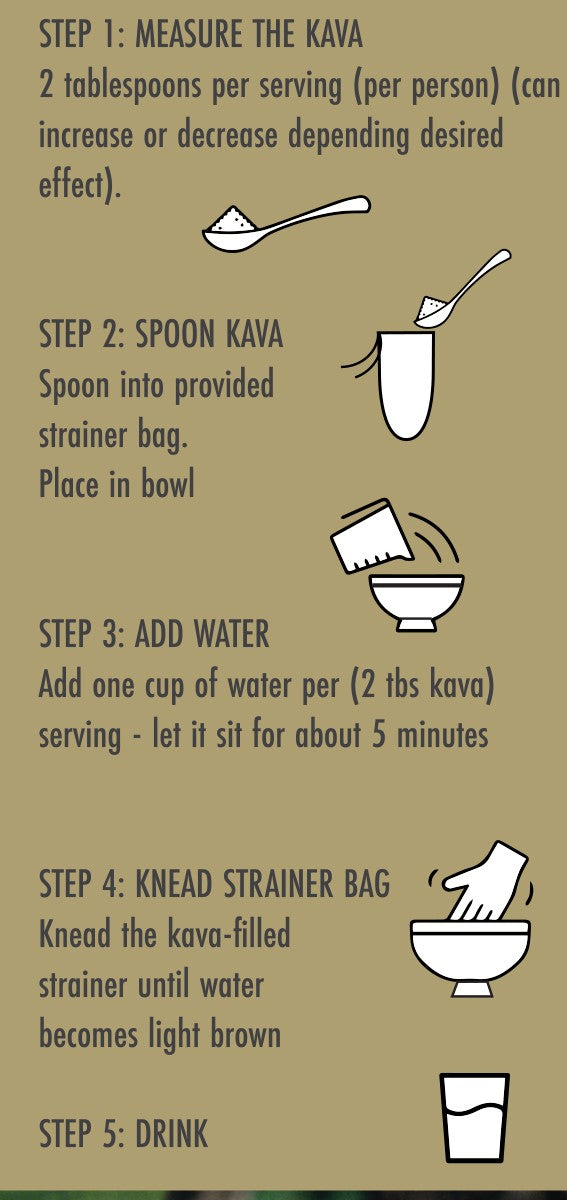 STEP 1: MEASURE THE KAVA
2 tablespoons per serving (per person) (can increase or decrease depending desired effect).

STEP 2: SPOON KAVA
Spoon into provided strainer bag.
Place in bowl

STEP 3: ADD WATER
Add one cup of water per (2 tbs kava) serving - let it sit for about 5 minutes

STEP 4: KNEAD STRAINER BAG
Knead the kava-filled strainer until water becomes light brown

STEP 5: DRINK